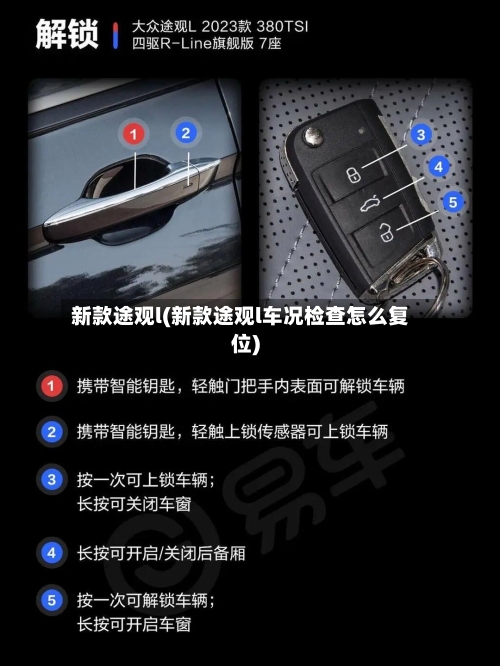 解锁
大众途观L 2023款 380TSI
四驱R-Line旗舰版 7座

1 2 3 4 5

新款途观l(新款途观l车况检查怎么复位)

1 携带智能钥匙，轻触门把手内表面可解锁车辆

2 携带智能钥匙，轻触上锁传感器可上锁车辆

3 按一次可上锁车辆；
长按可关闭车窗

4 长按可开启/关闭后备厢

5 按一次可解锁车辆；
长按可开启车窗

易车